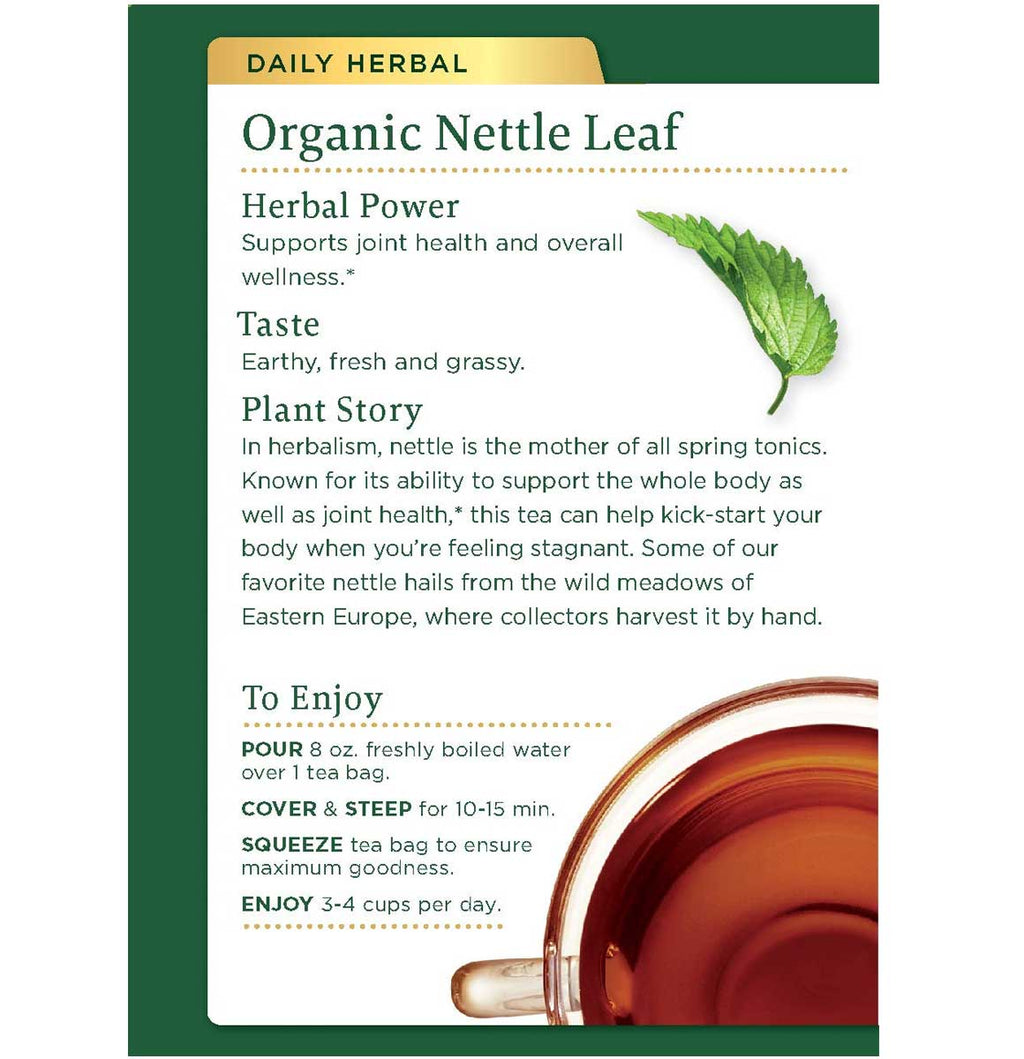 DAILY HERBAL

Organic Nettle Leaf

Herbal Power
Supports joint health and overall wellness.*

Taste
Earthy, fresh and grassy.

Plant Story
In herbalism, nettle is the mother of all spring tonics. Known for its ability to support the whole body as well as joint health,* this tea can help kick-start your body when you're feeling stagnant. Some of our favorite nettle hails from the wild meadows of Eastern Europe, where collectors harvest it by hand.

To Enjoy
POUR 8 oz. freshly boiled water over 1 tea bag.

COVER & STEEP for 10-15 min.

SQUEEZE tea bag to ensure maximum goodness.

ENJOY 3-4 cups per day.